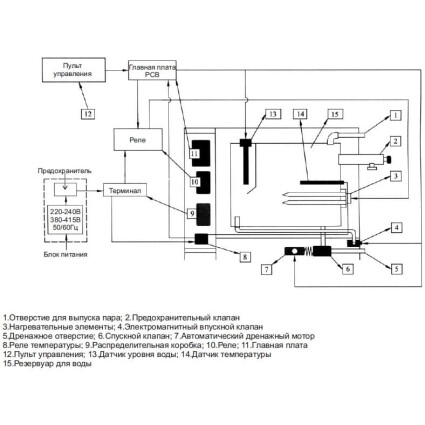 Пульт управления

Главная плата PCB

12

Реле

Предохранитель

Терминал

220-240В
380-415В
50/60Гц

Блок питания

13

14

15

1

2

3

4

5

6

7

8

9

10

11

1.Отверстие для выпуска пара; 2.Предохранительный клапан
3.Нагревательные элементы; 4.Электромагнитный впускной клапан
5.Дренажное отверстие; 6.Спускной клапан; 7.Автоматический дренажный мотор
8.Реле температуры; 9.Распределительная коробка; 10.Реле; 11.Главная плата
12.Пульт управления; 13.Датчик уровня воды; 14.Датчик температуры
15.Резервуар для воды