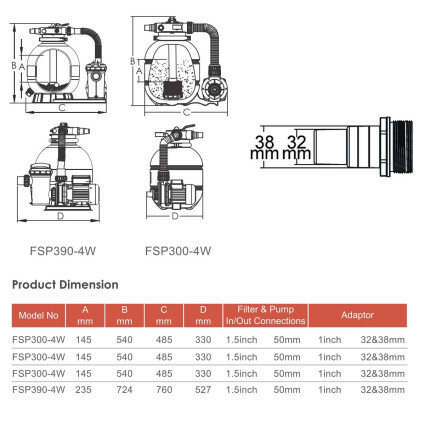 B A C

B A C

38 mm 32 mm

D

D

FSP390-4W

FSP300-4W

Product Dimension

| Model No | A mm | B mm | C mm | D mm | Filter & Pump In/Out Connections | | Adaptor | |
|---|---|---|---|---|---|---|---|---|
| FSP300-4W | 145 | 540 | 485 | 330 | 1.5inch | 50mm | 1inch | 32&38mm |
| FSP300-4W | 145 | 540 | 485 | 330 | 1.5inch | 50mm | 1inch | 32&38mm |
| FSP300-4W | 145 | 540 | 485 | 330 | 1.5inch | 50mm | 1inch | 32&38mm |
| FSP390-4W | 235 | 724 | 760 | 527 | 1.5inch | 50mm | 1inch | 32&38mm |